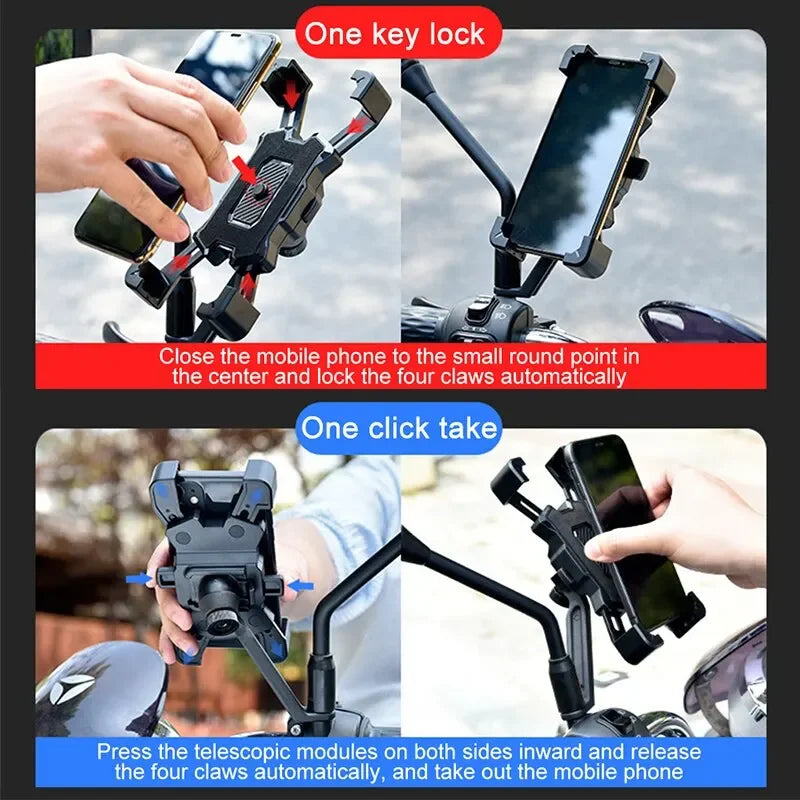 One key lock

Close the mobile phone to the small round point in the center and lock the four claws automatically

One click take

Press the telescopic modules on both sides inward and release the four claws automatically, and take out the mobile phone