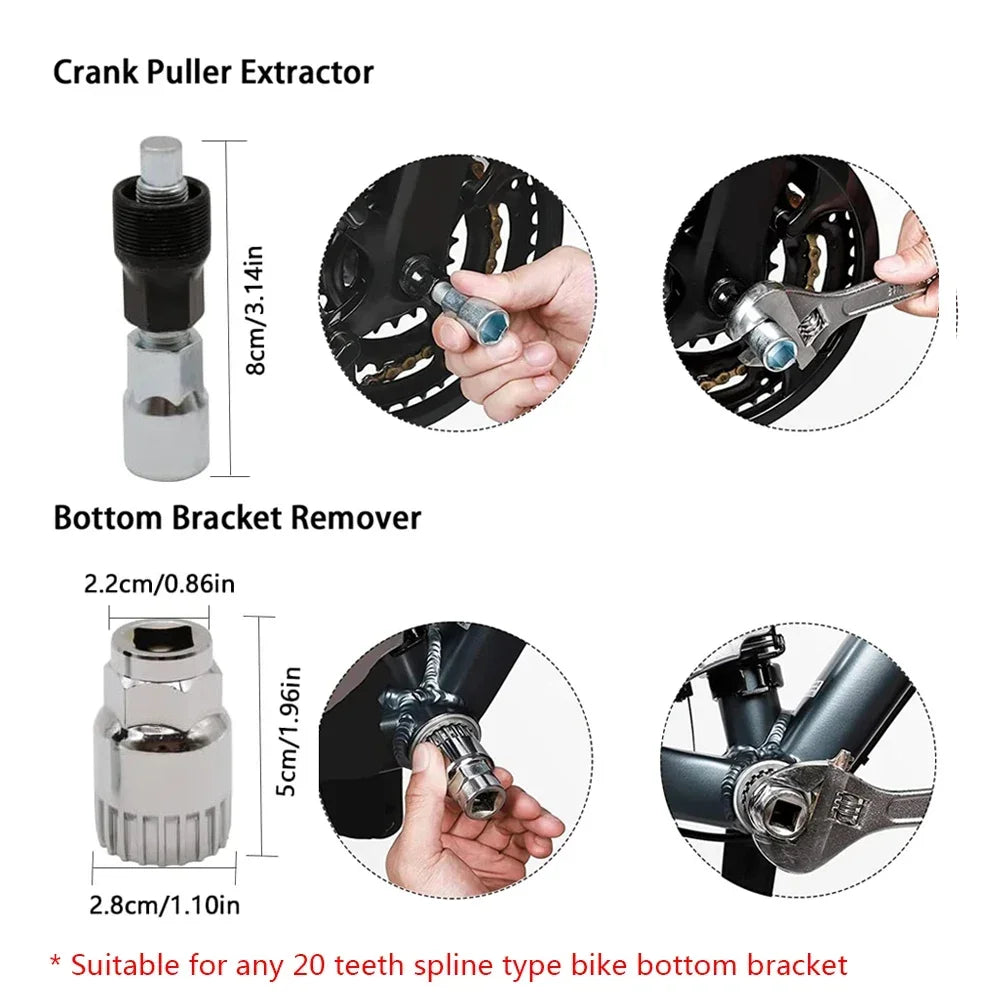 Crank Puller Extractor

8cm/3.14in

Bottom Bracket Remover

2.2cm/0.86in

5cm/1.96in

2.8cm/1.10in

* Suitable for any 20 teeth spline type bike bottom bracket