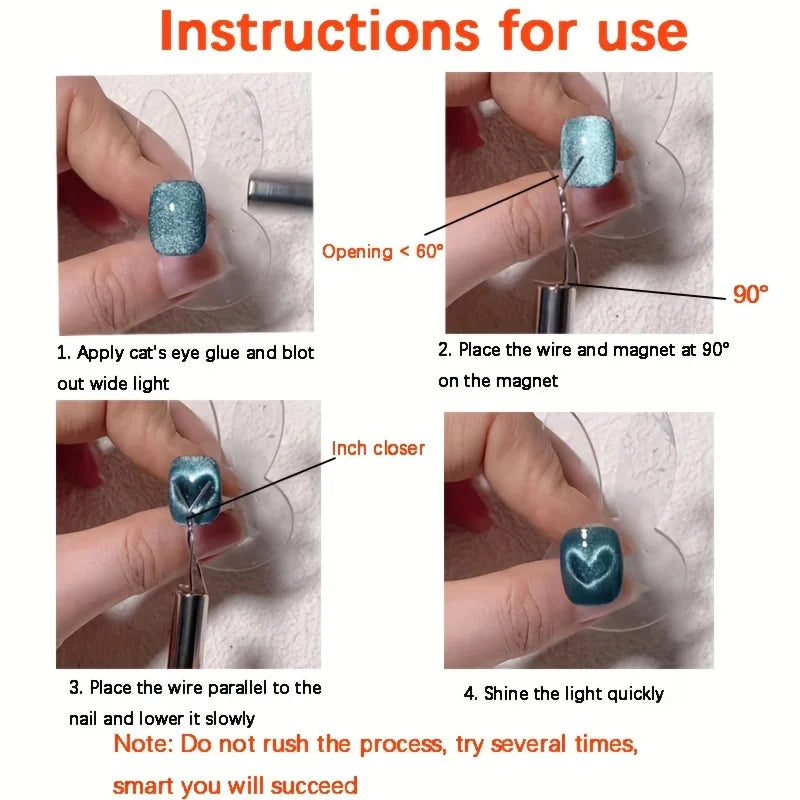 Instructions for use

Opening < 60°

90°

1. Apply cat's eye glue and blot out wide light

2. Place the wire and magnet at 90° on the magnet

Inch closer

3. Place the wire parallel to the nail and lower it slowly

4. Shine the light quickly

Note: Do not rush the process, try several times, smart you will succeed