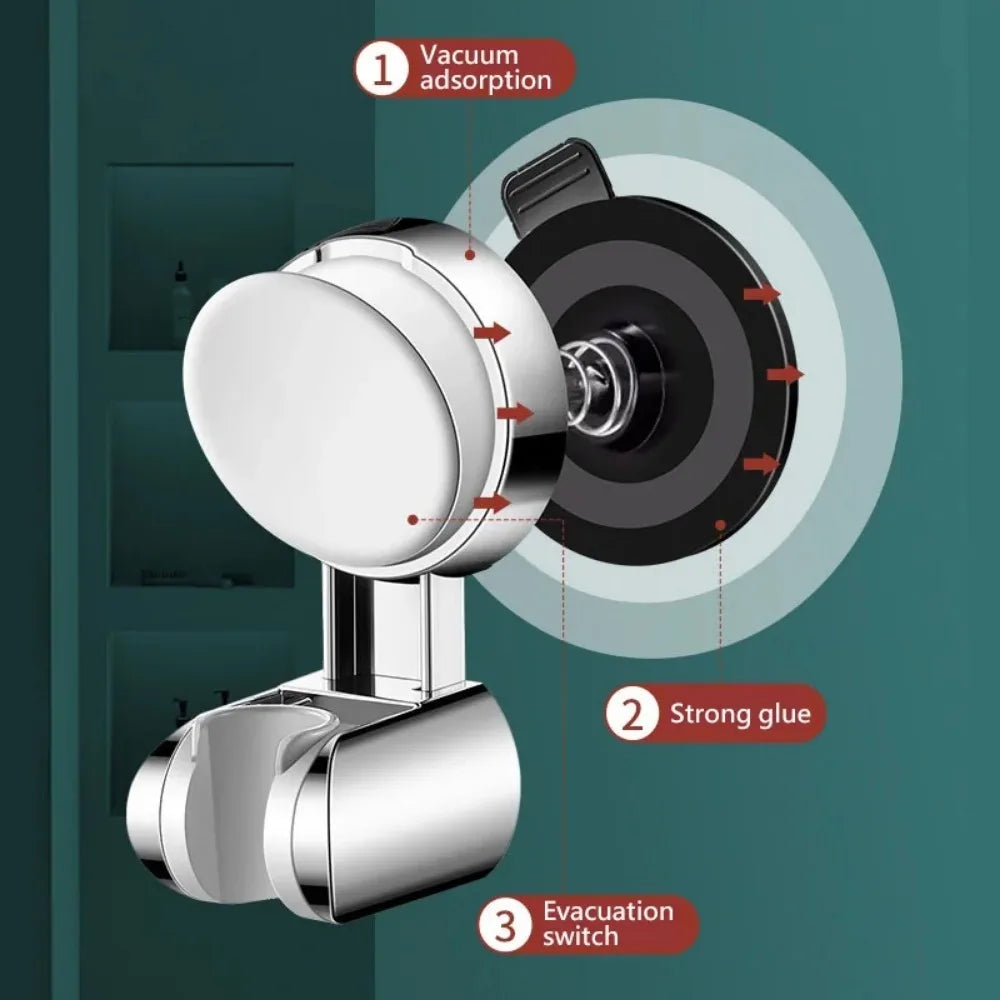 1 Vacuum adsorption

2 Strong glue

3 Evacuation switch