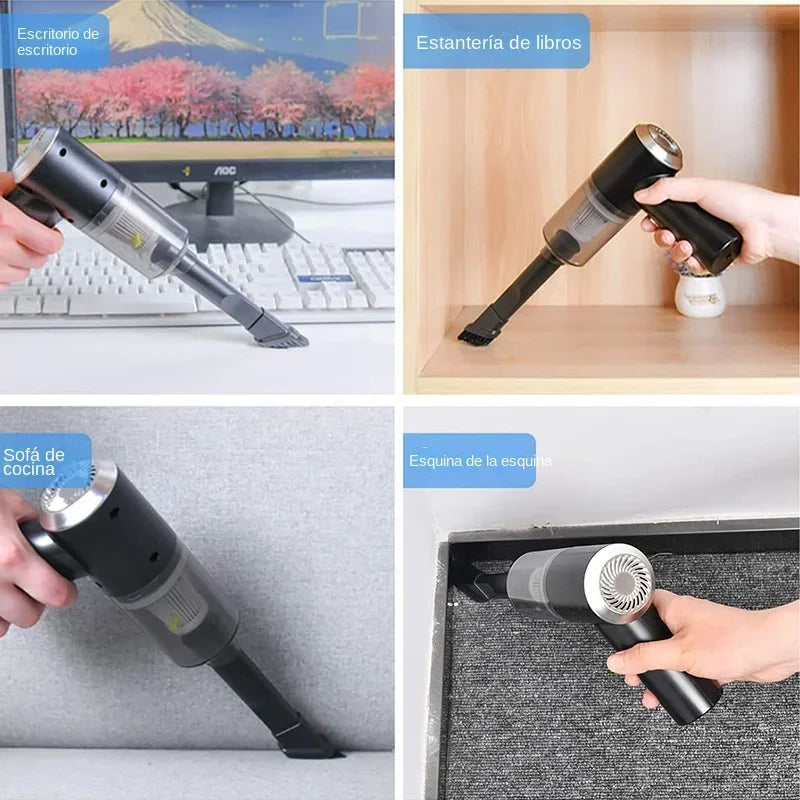 Escritorio de escritorio

AOC

Estantería de libros

Sofá de cocina

Esquina de la esquina